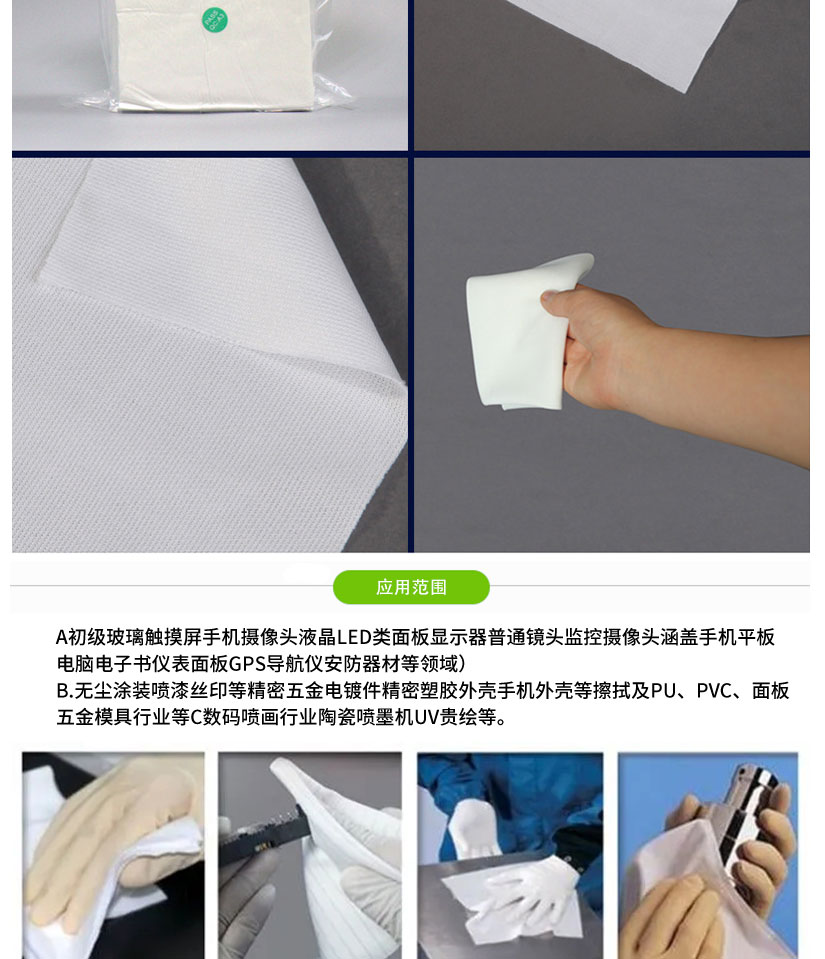 应用范围

A初级玻璃触摸屏手机摄像头液晶LED类面板显示器普通镜头监控摄像头涵盖手机平板电脑电子书仪表面板GPS导航仪安防器材等领域）
B.无尘涂装喷漆丝印等精密五金电镀件精密塑胶外壳手机外壳等擦拭及PU、PVC、面板五金模具行业等C数码喷画行业陶瓷喷墨机UV贵绘等。